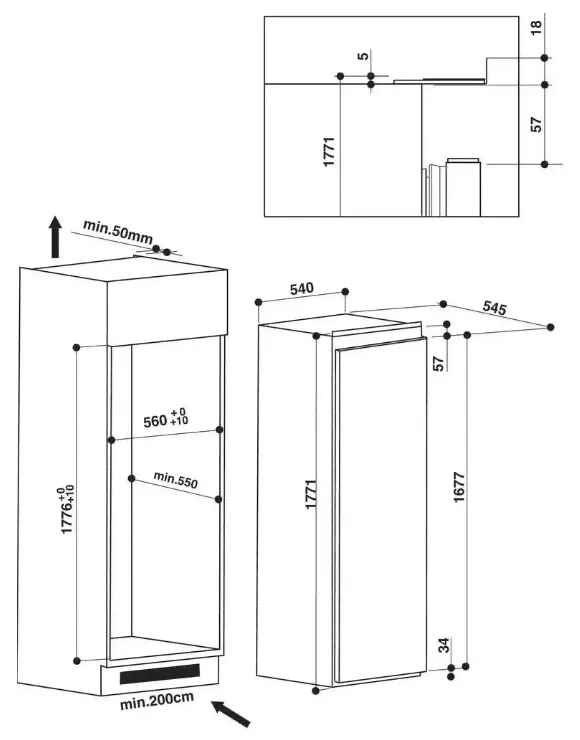 18
5
57
1771
min.50mm
540
545
57
$560^{+0}_{+10}$
min.550
$1776^{+0}_{+10}$
1771
1677
34
min.200cm